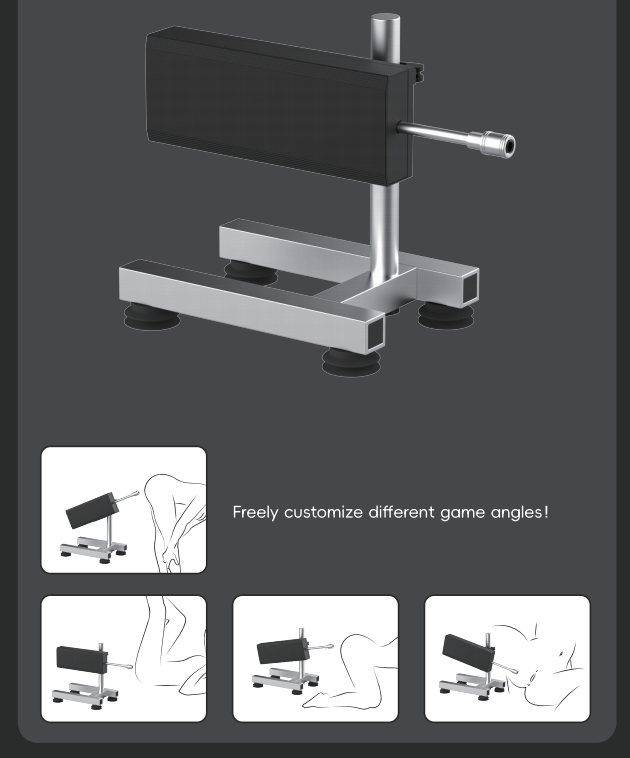 Freely customize different game angles!